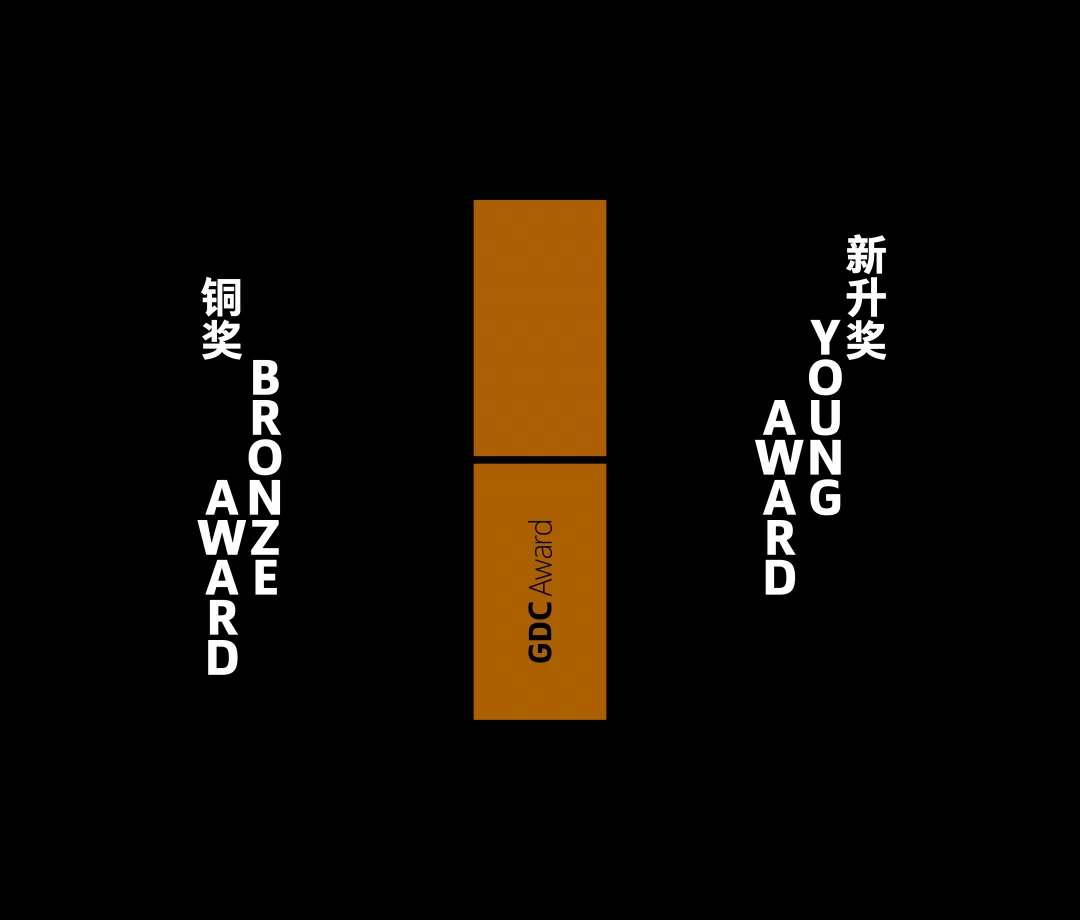 铜奖
BRONZE
AWARD

GDC Award

新升奖
YOUNG
AWARD