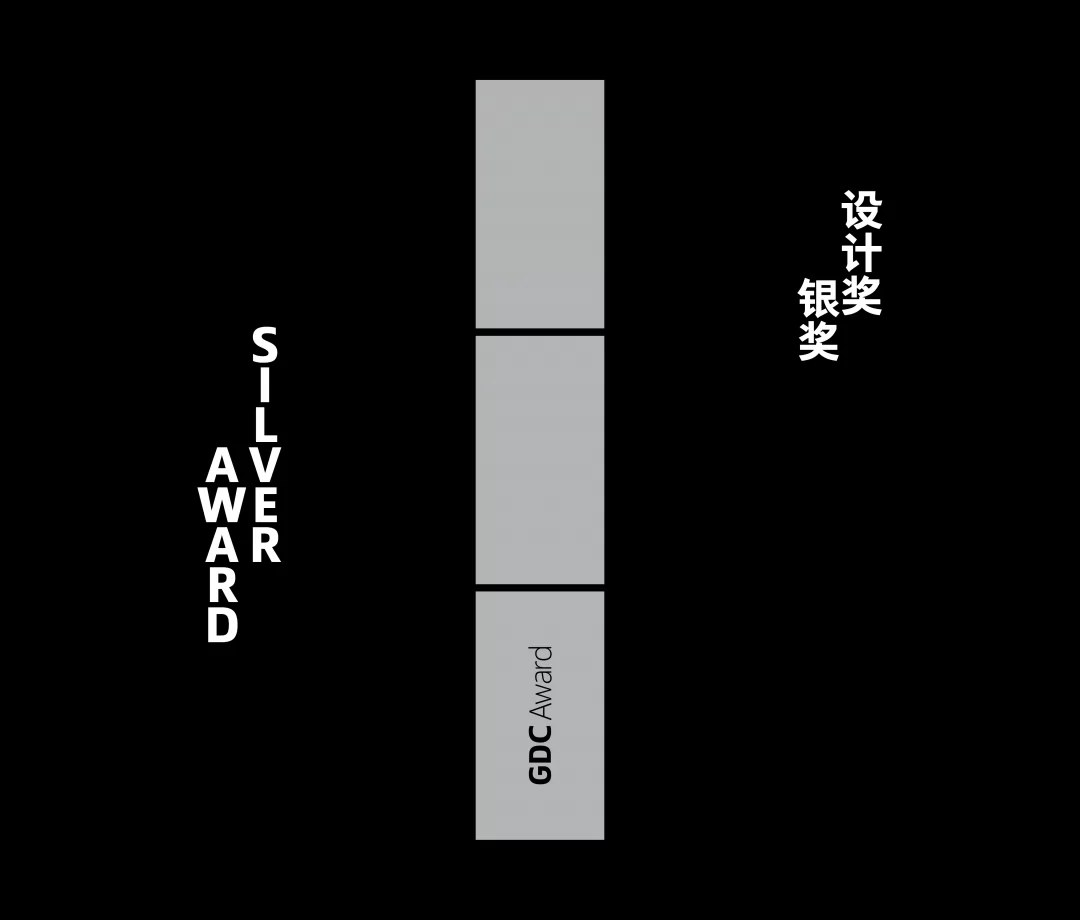 SILVER
AWARD

GDC Award

设计奖
银奖